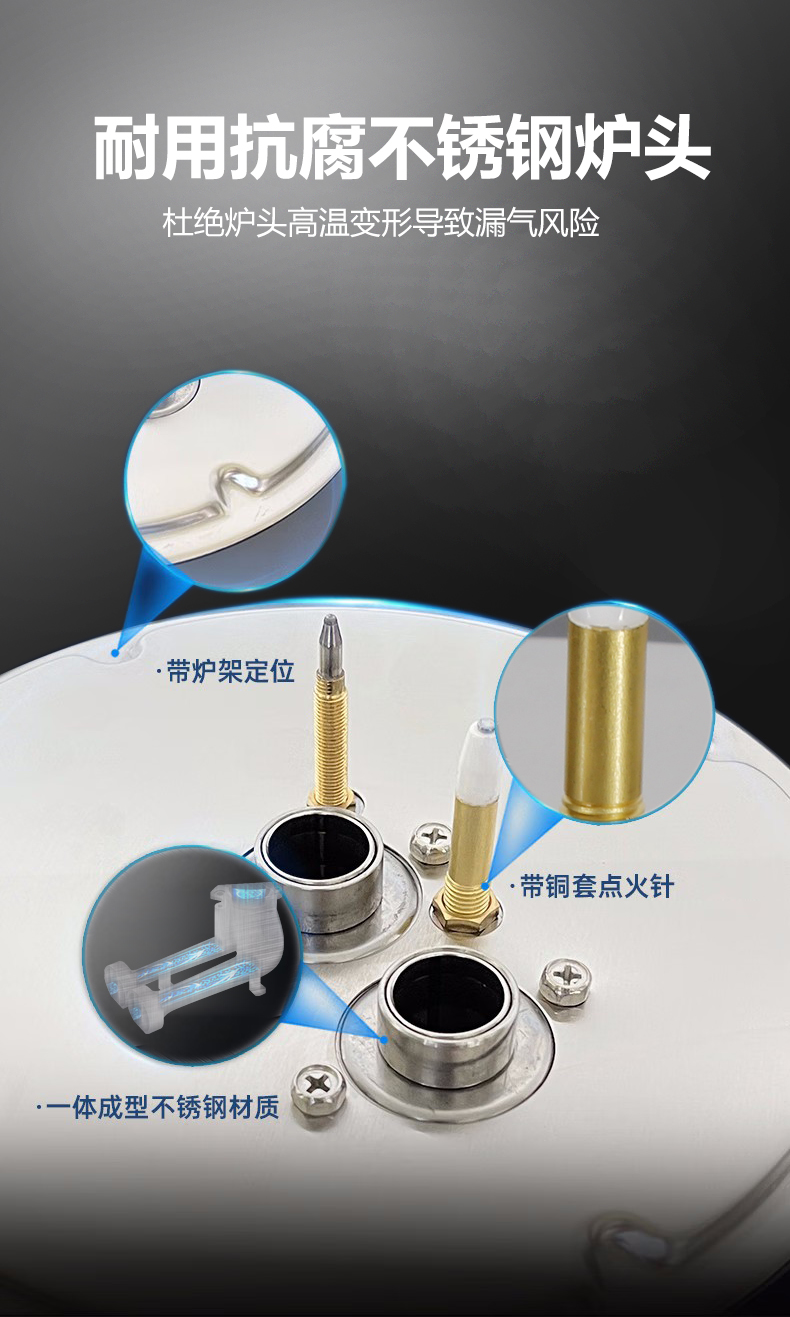 耐用抗腐不锈钢炉头

杜绝炉头高温变形导致漏气风险

·带炉架定位

·带铜套点火针

·一体成型不锈钢材质